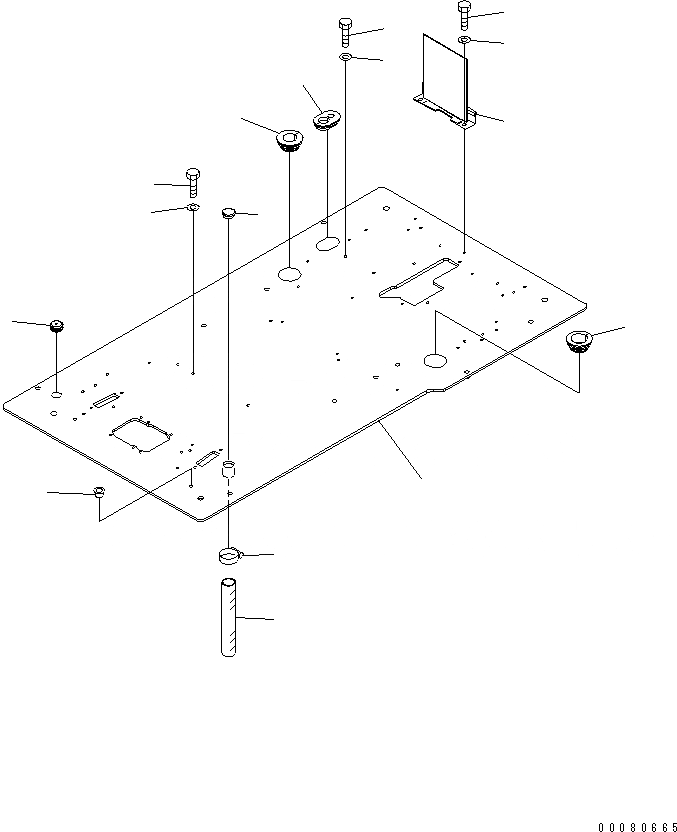 00080665