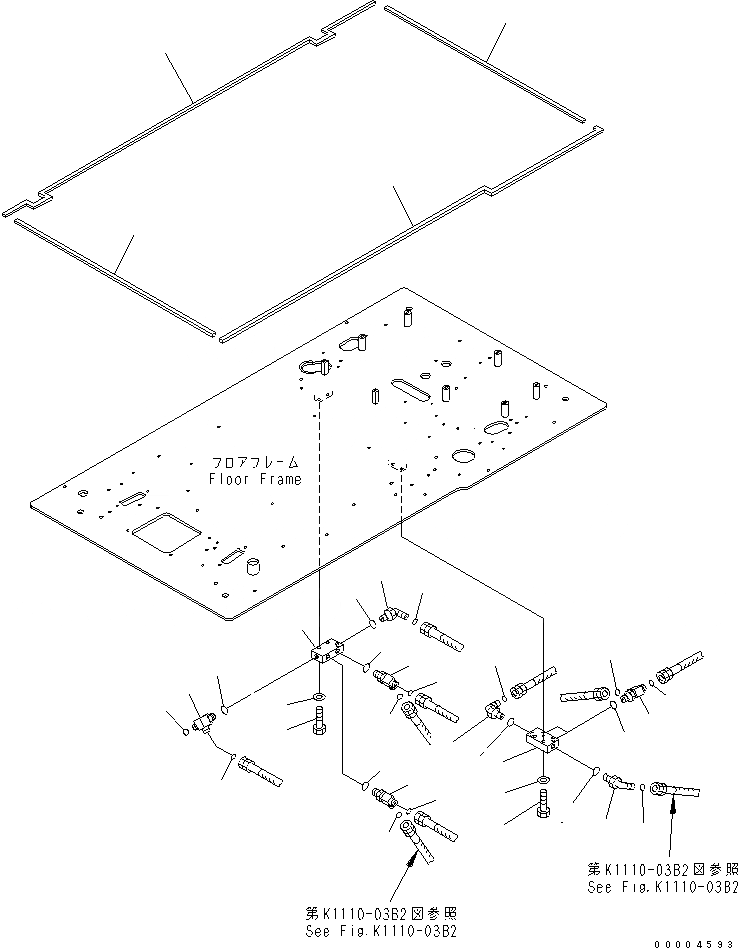 フロアフレーム
Floor Frame

第K1110-03B2図参照
See Fig.K1110-03B2

第K1110-03B2図参照
See Fig.K1110-03B2

00004593