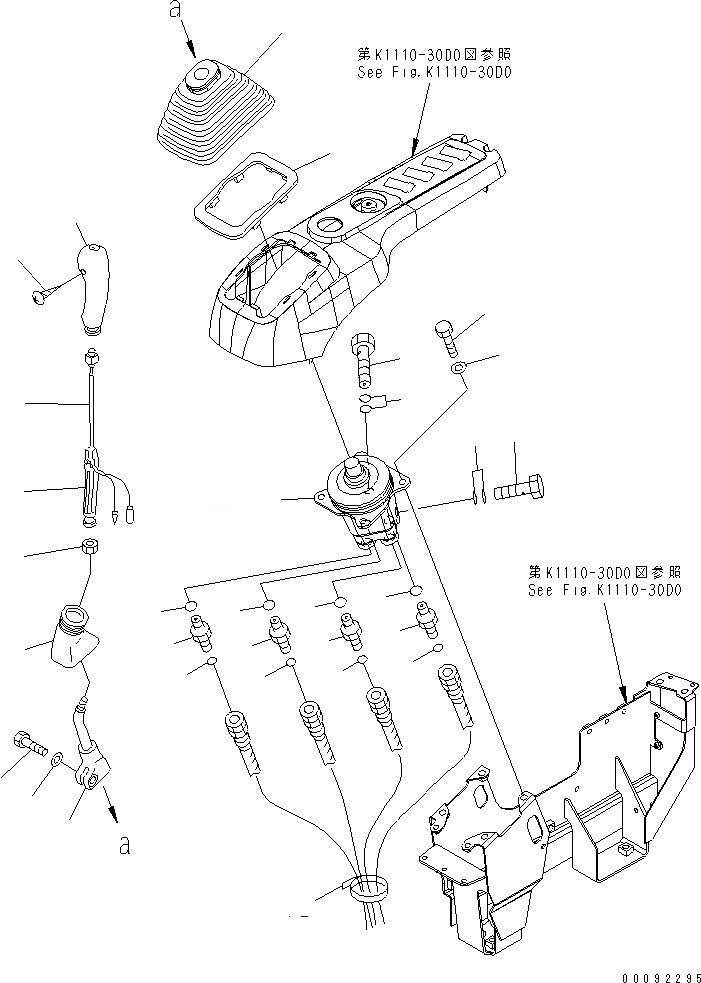 a

第K1110-30D0図参照
See Fig.K1110-30D0

第K1110-30D0図参照
See Fig.K1110-30D0

a

00092295