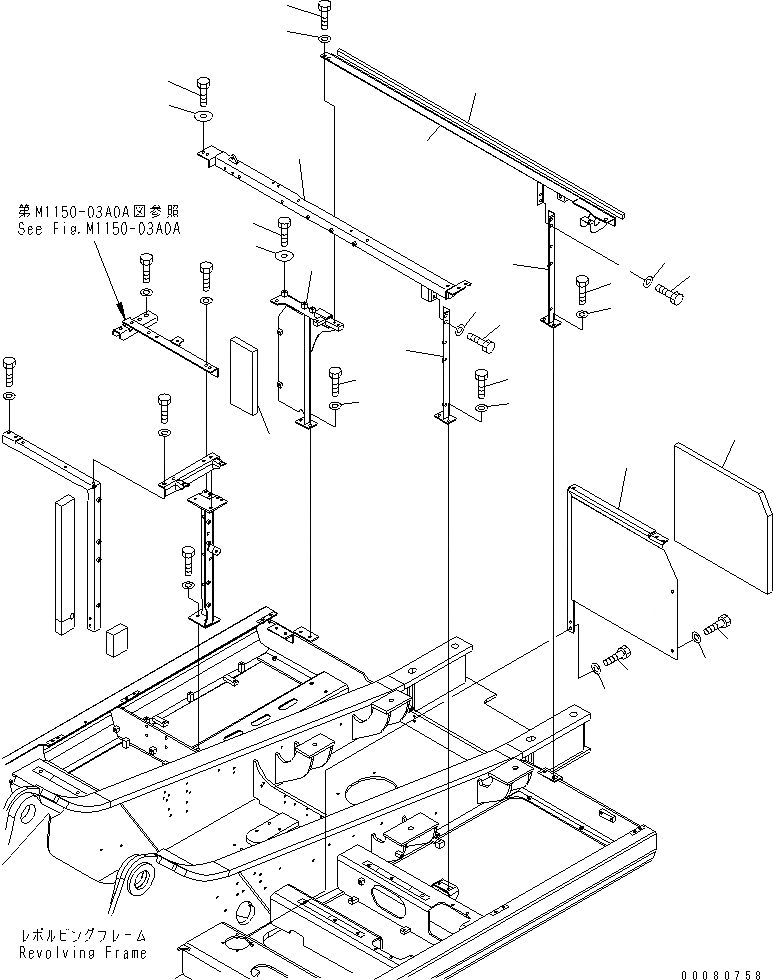 第M1150-03A0A図参照
See Fig.M1150-03A0A

レボルビングフレーム
Revolving Frame

00080758