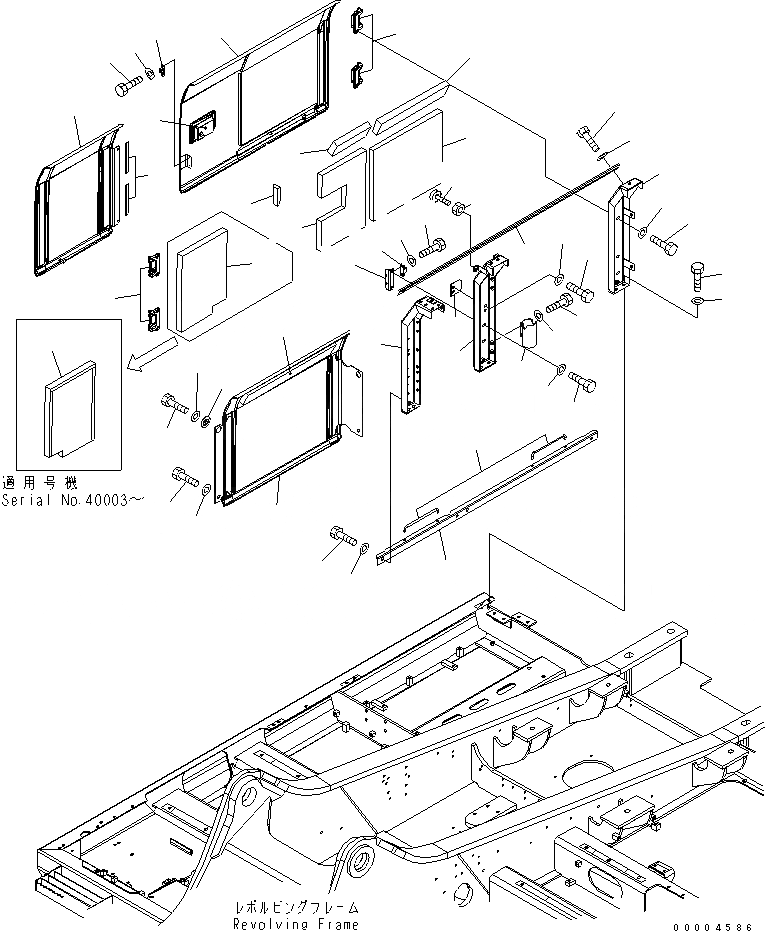 適用号機
Serial No.40003～

レボルビングフレーム
Revolving Frame

00004586