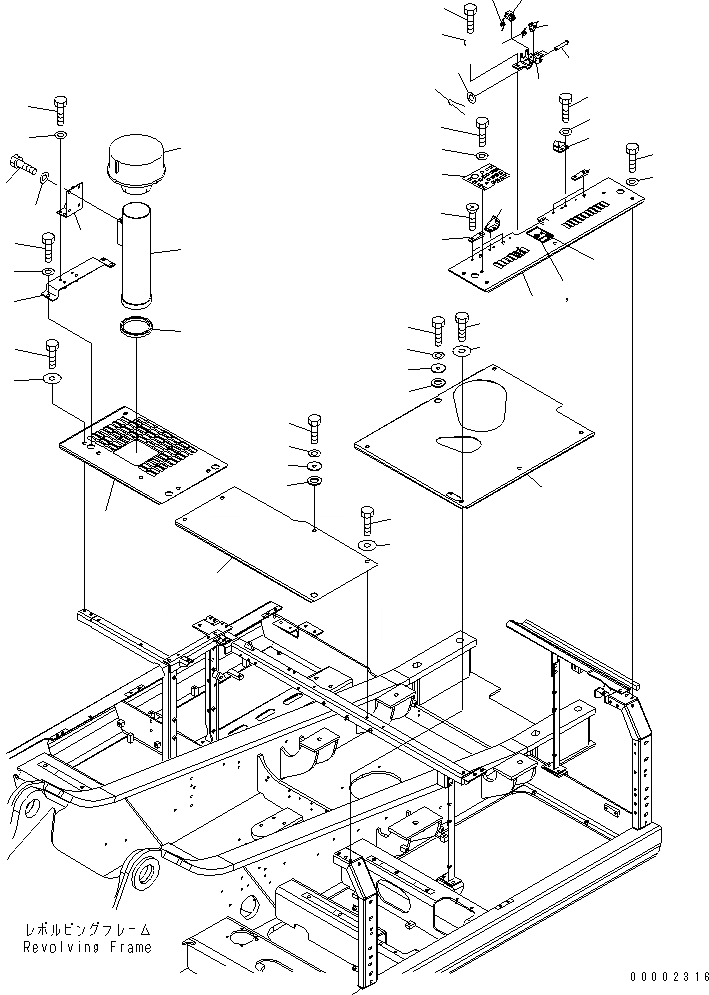 レボルビングフレーム
Revolving Frame

00002316