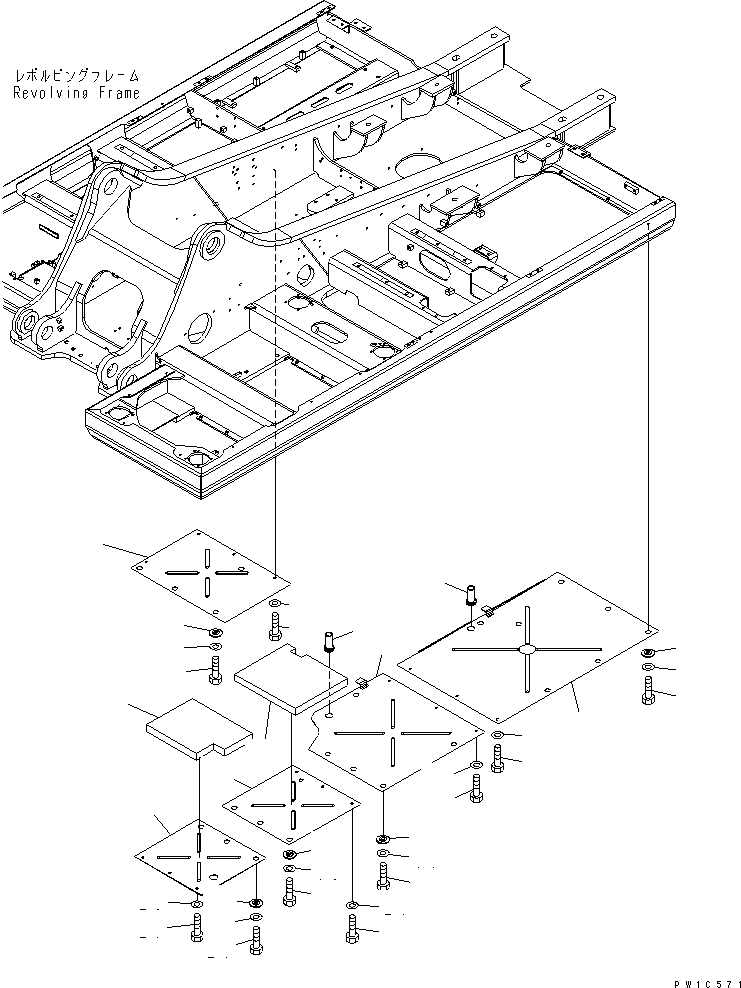 レボルビングフレーム
Revolving Frame

PW1C571