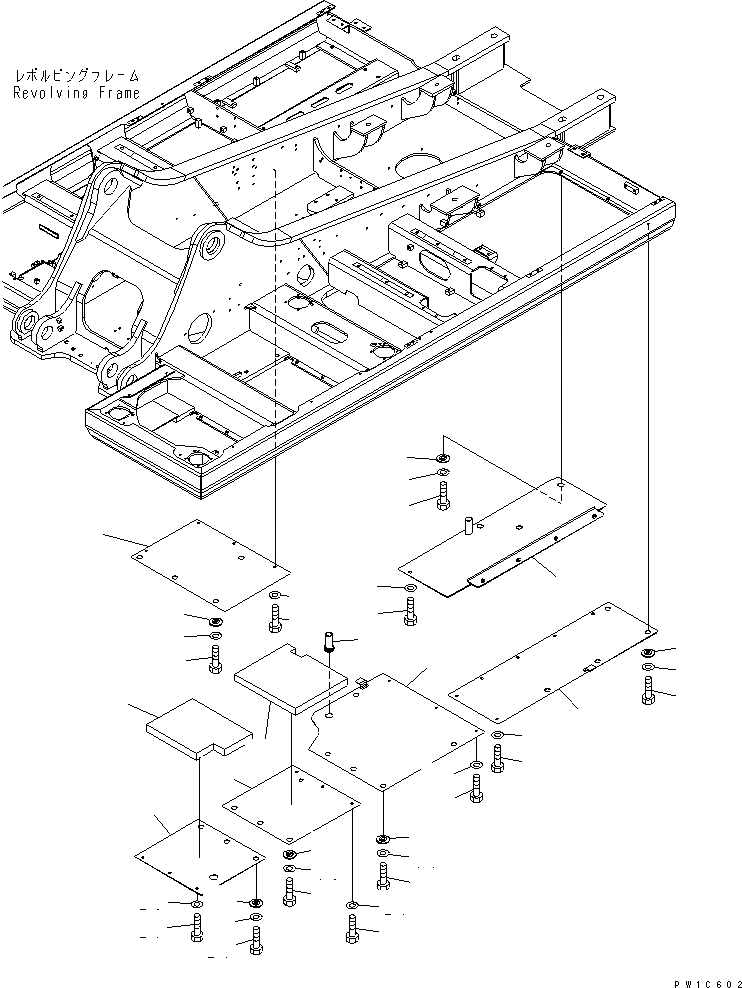 レボルビングフレーム
Revolving Frame

PW1C602