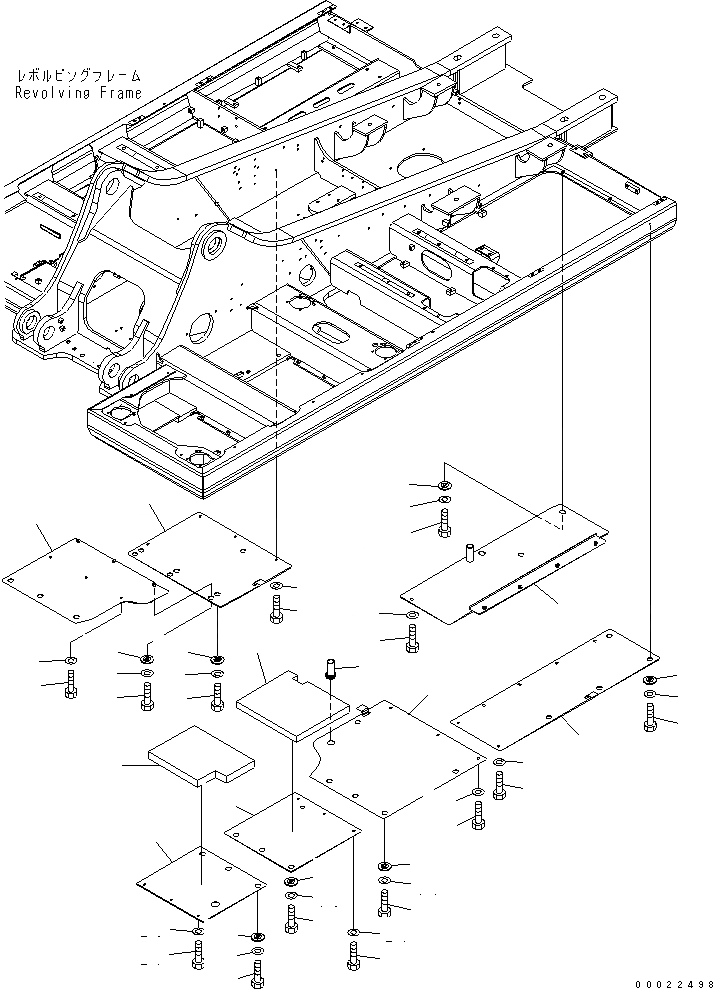 レボルビングフレーム
Revolving Frame

00022498