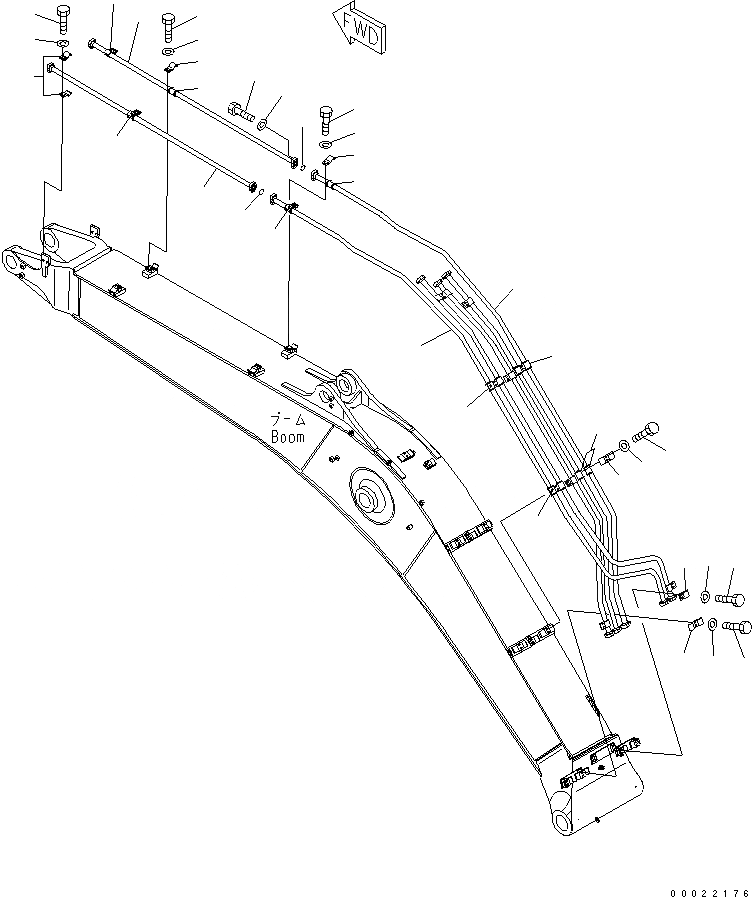 FWD

ブーム
Boom

00022176