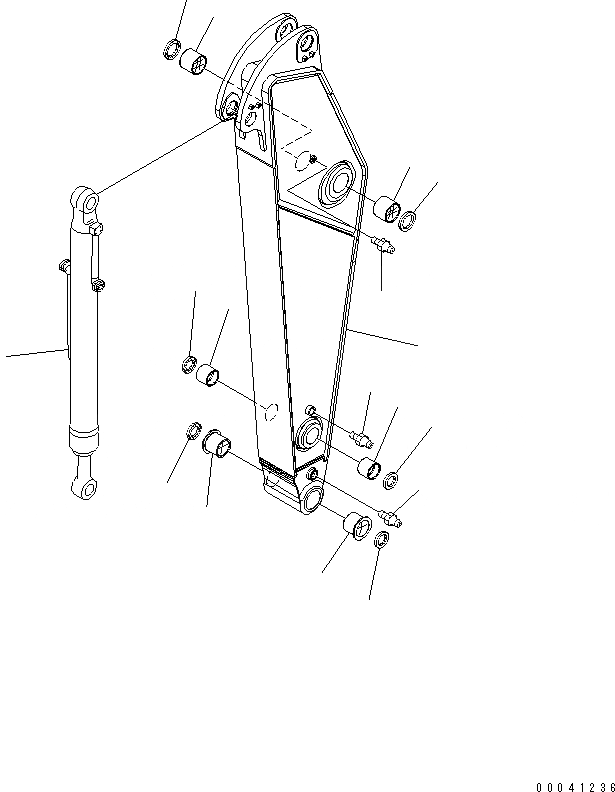 00041236