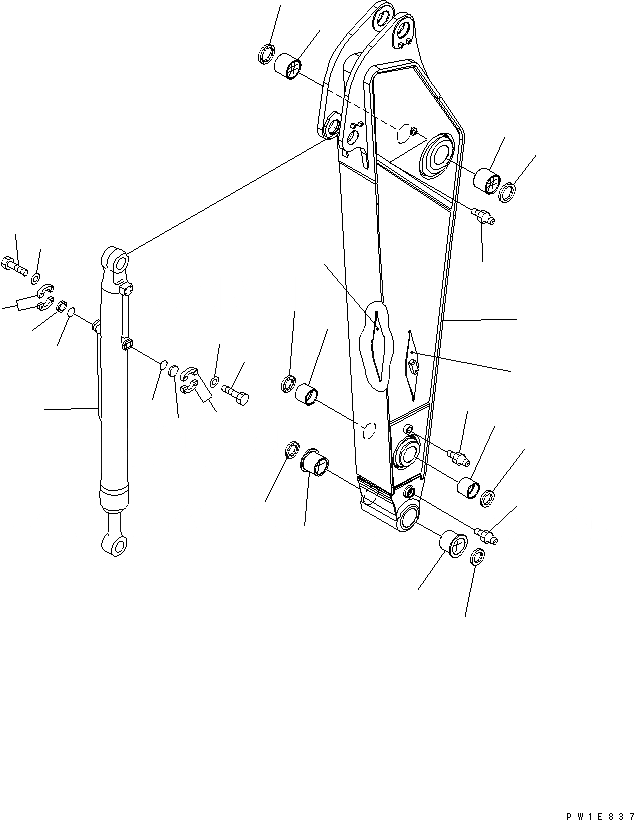 PW1E837