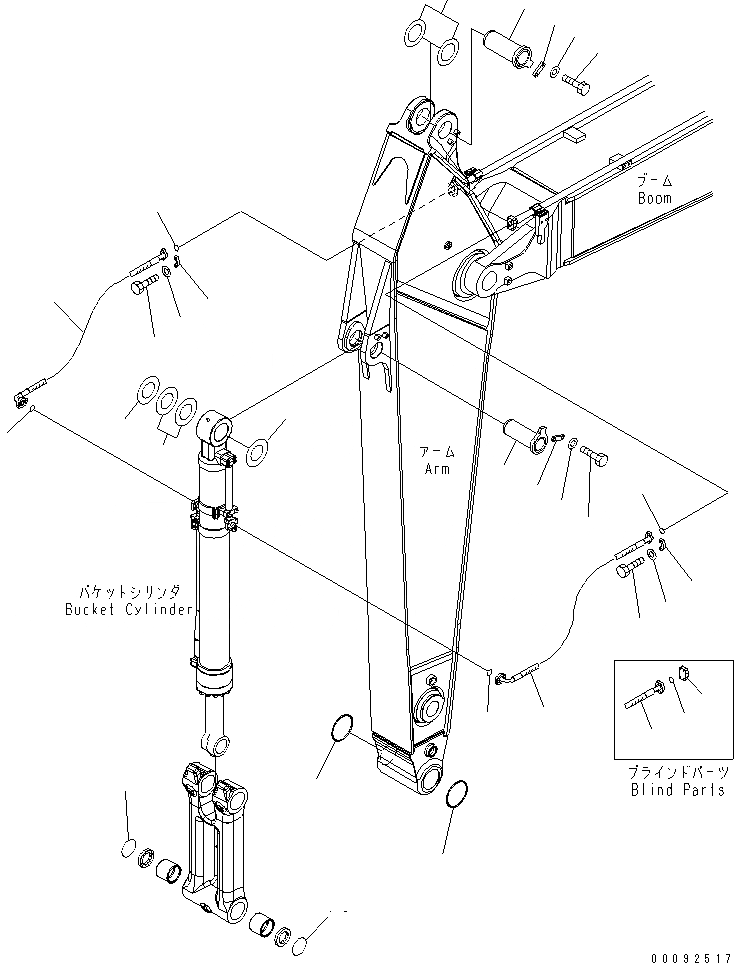 ブーム
Boom

アーム
Arm

バケットシリンダ
Bucket Cylinder

ブラインドパーツ
Blind Parts

00092517