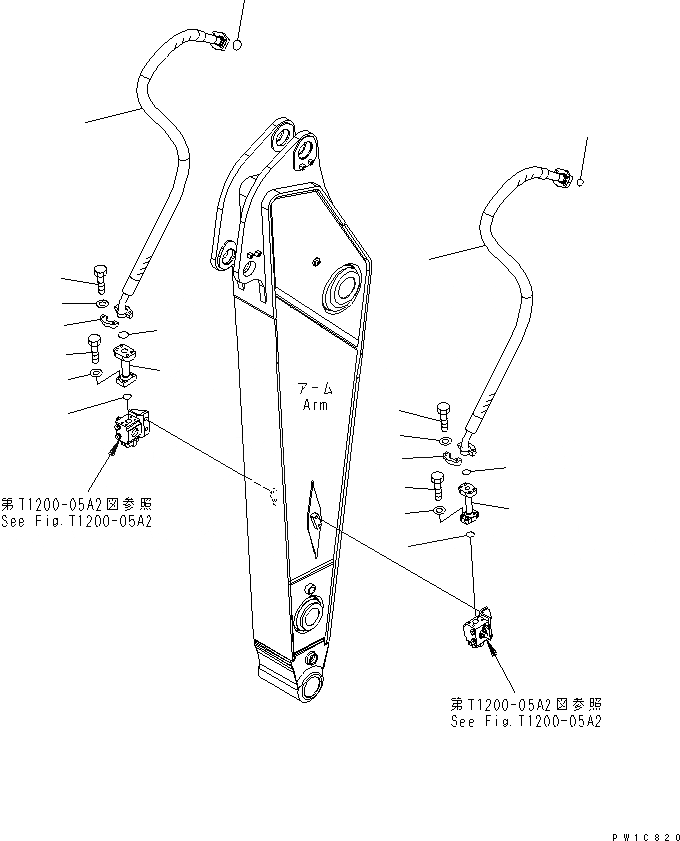 アーム
Arm

第T1200-05A2図参照
See Fig.T1200-05A2

第T1200-05A2図参照
See Fig.T1200-05A2

PW1C820