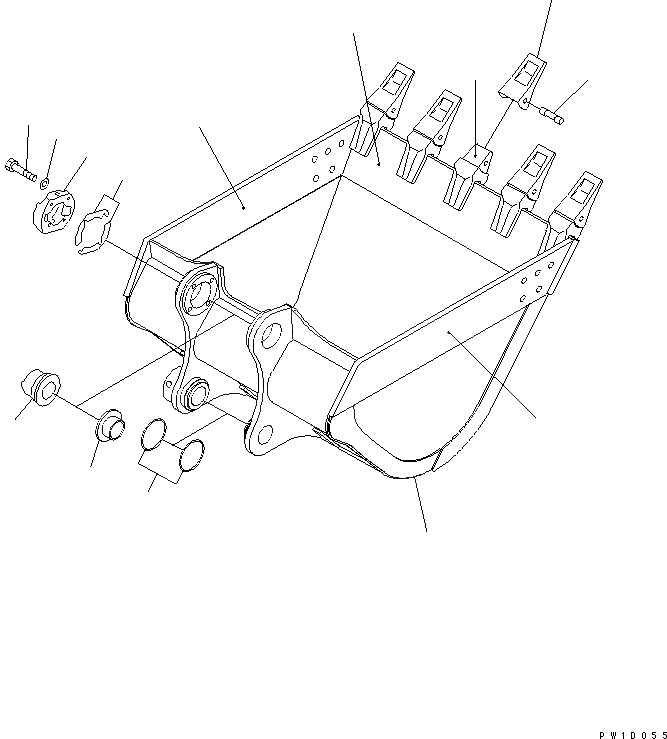 PW1D055