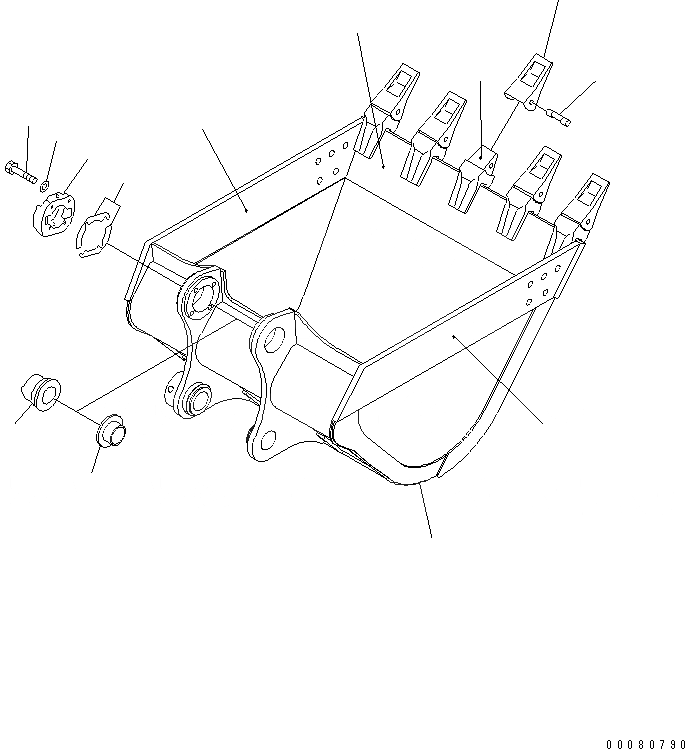 00080790