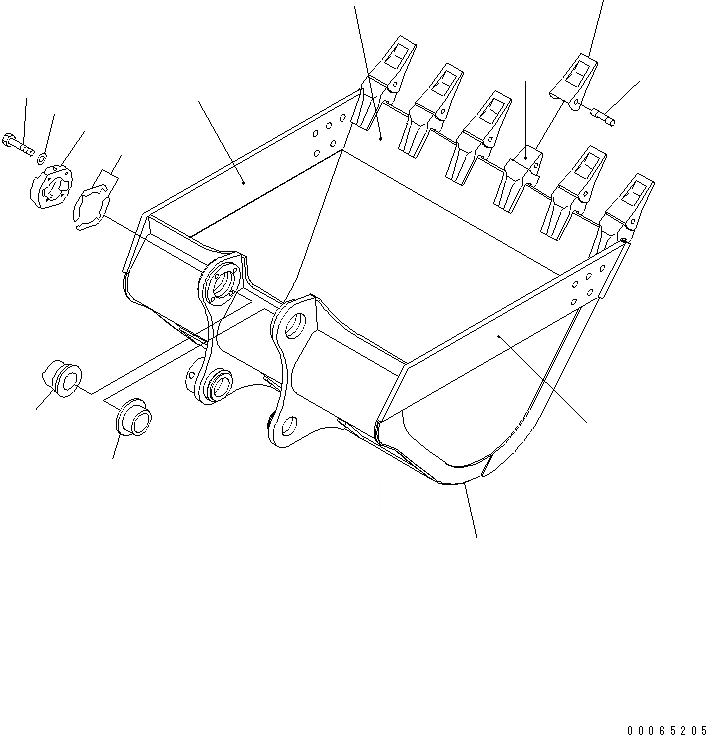 00065205