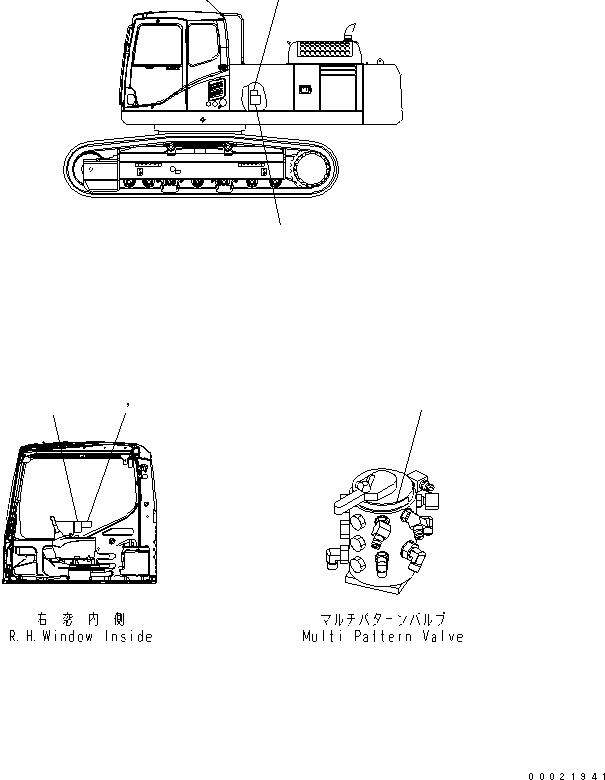 右窓内側
R.H.Window Inside

マルチパターンバルブ
Multi Pattern Valve

00021941