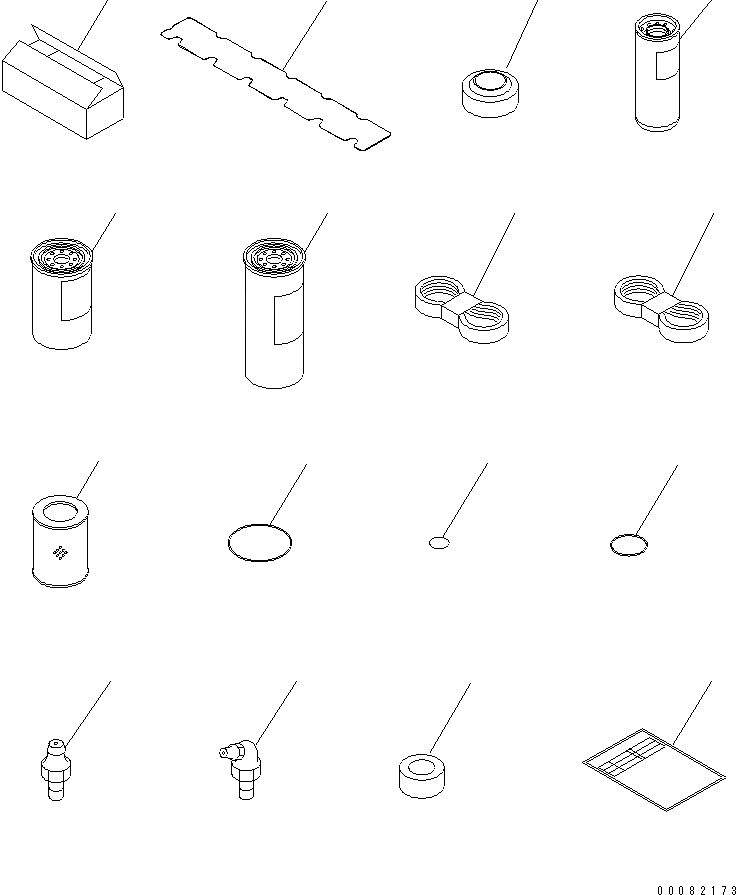 00082173