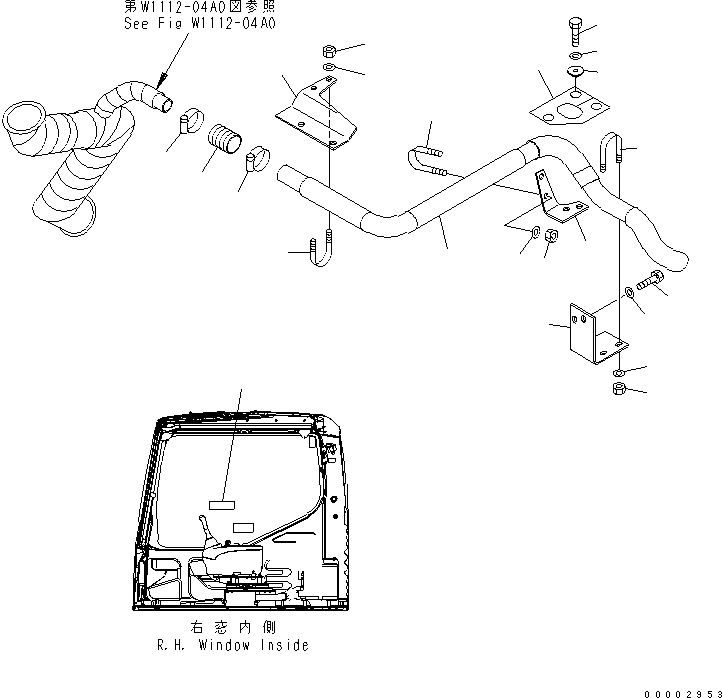 第W1112-04A0図参照
See Fig W1112-04A0

右窓内側
R.H. Window Inside

00002953