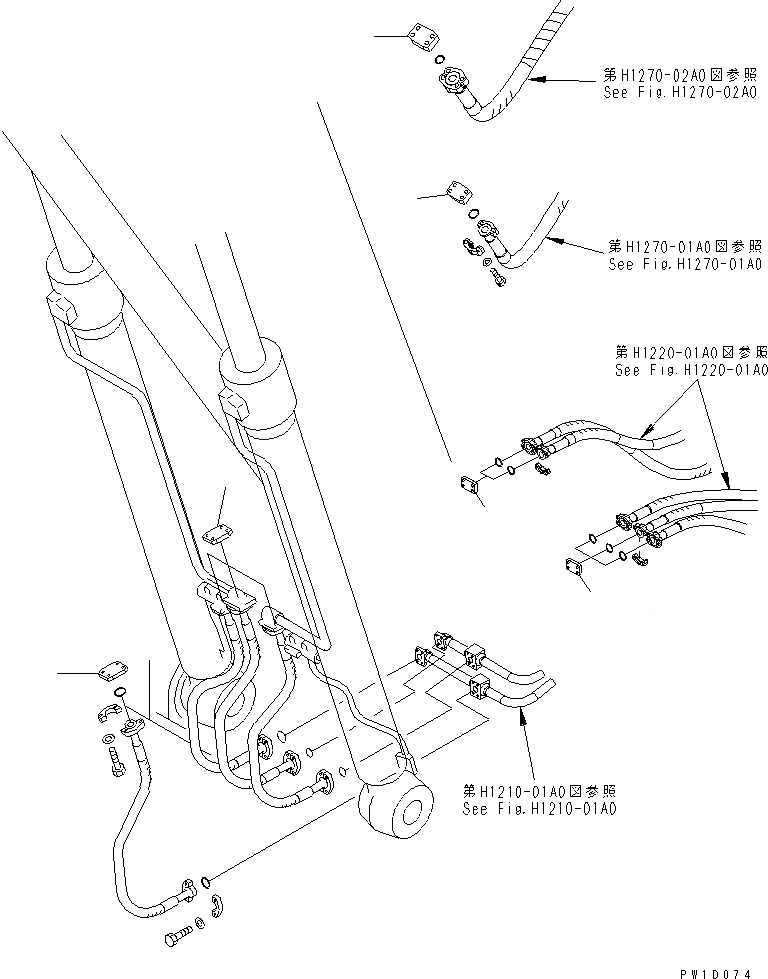 第H1270-02A0図参照
See Fig.H1270-02A0

第H1270-01A0図参照
See Fig.H1270-01A0

第H1220-01A0図参照
See Fig.H1220-01A0

第H1210-01A0図参照
See Fig.H1210-01A0

PW1D074