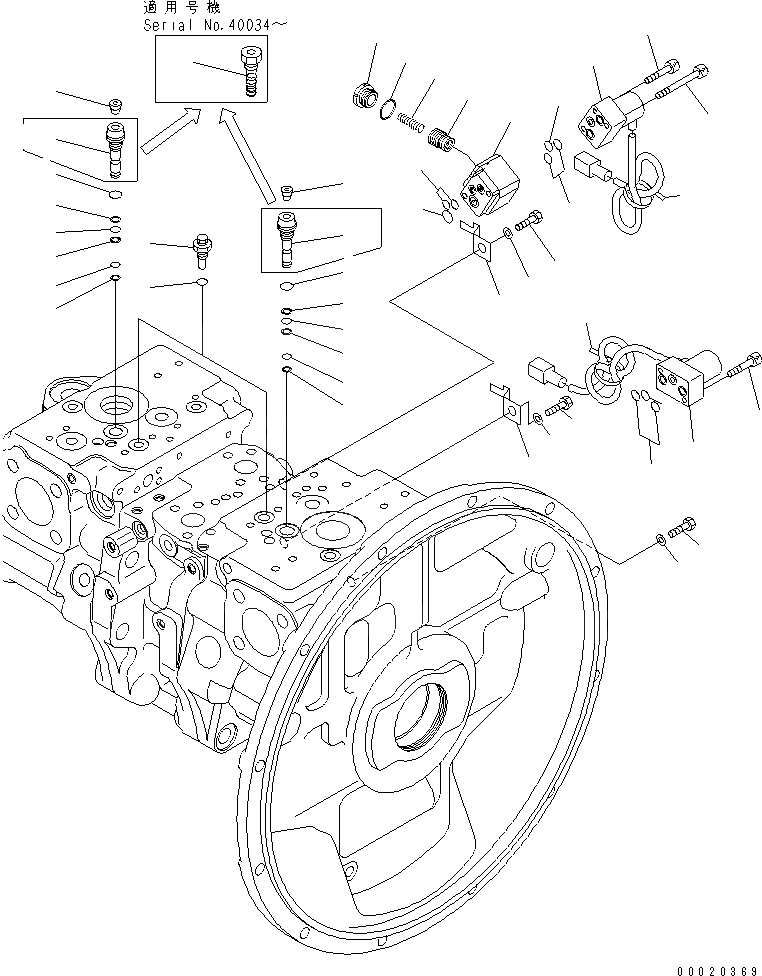 適用号機
Serial No.40034～

00020369