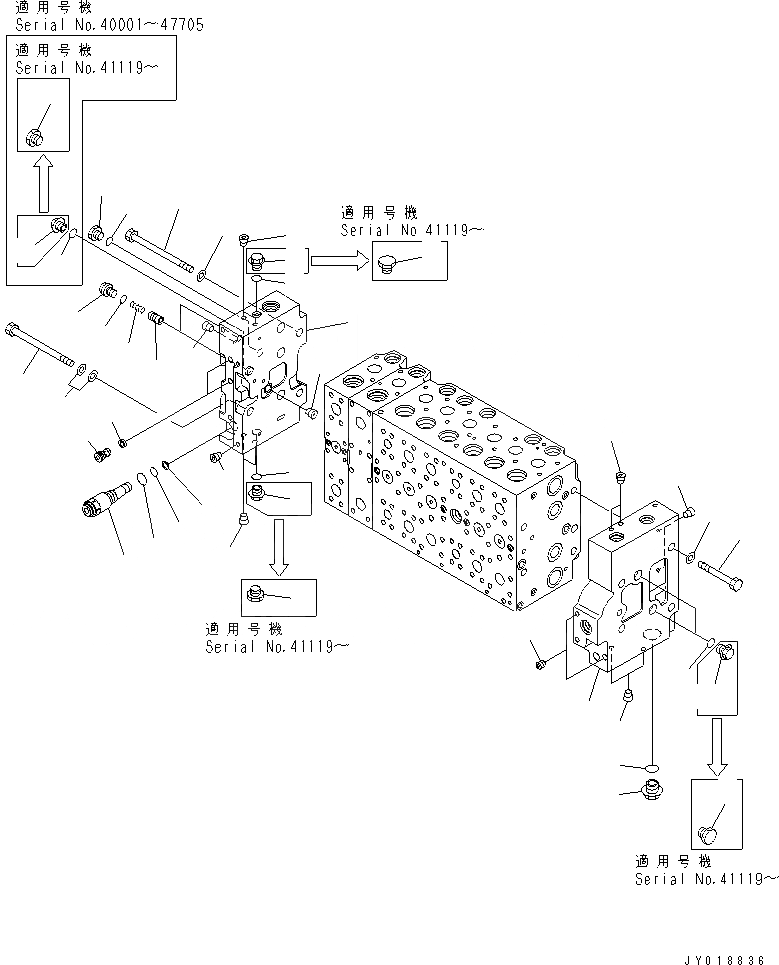 適用号機
Serial No.40001~47705

適用号機
Serial No.41119~

適用号機
Serial No 41119~

適用号機
Serial No.41119~

適用号機
Serial No.41119~

JY018836