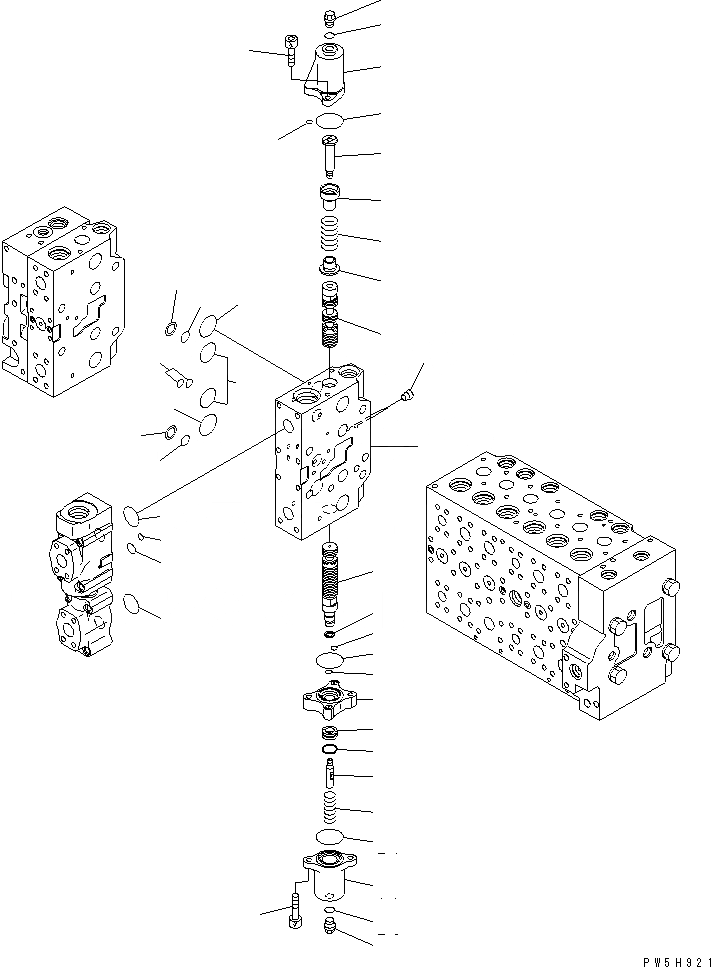 PW5H921