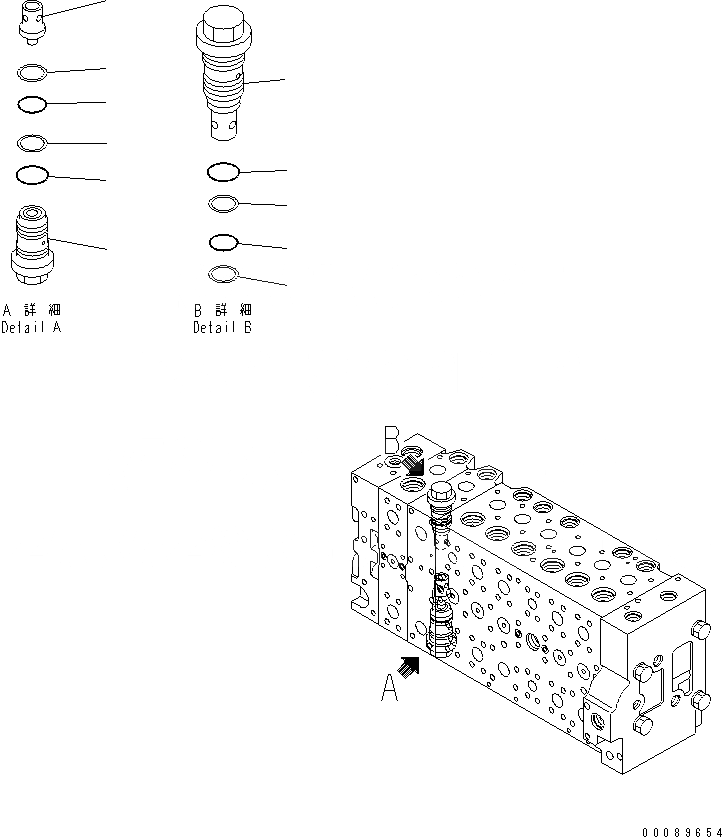 A 詳 細
Detail A

B 詳 細
Detail B

B

A

00089654