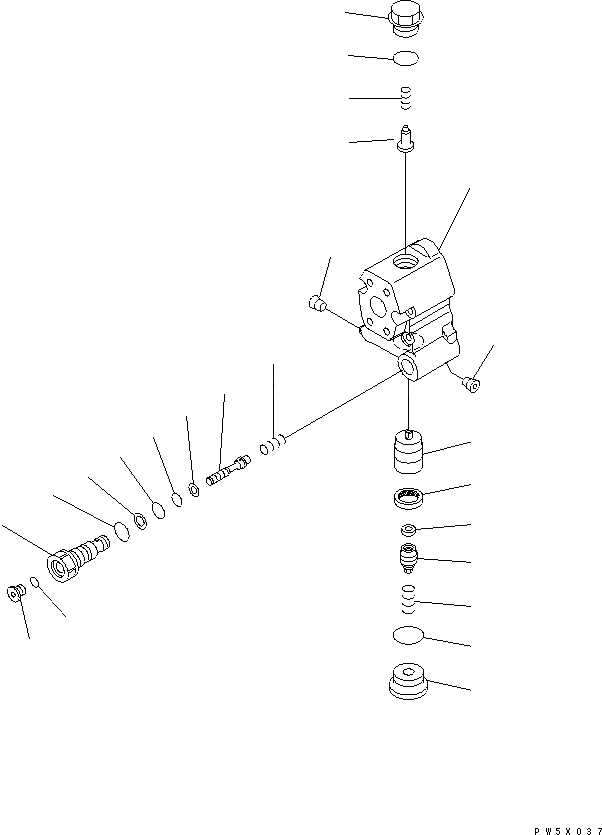 PW5X037