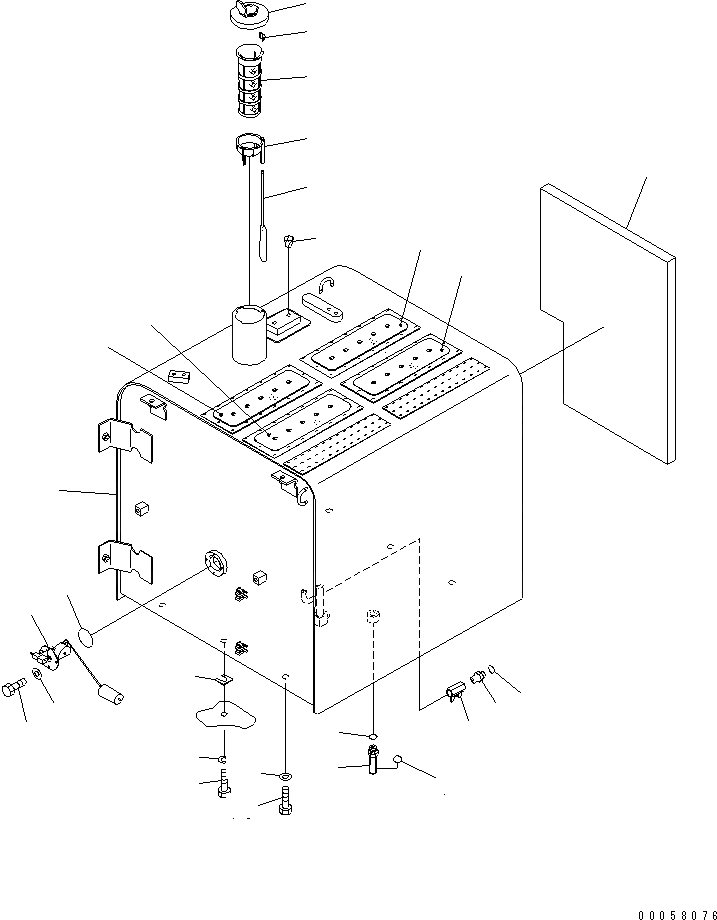 00058076