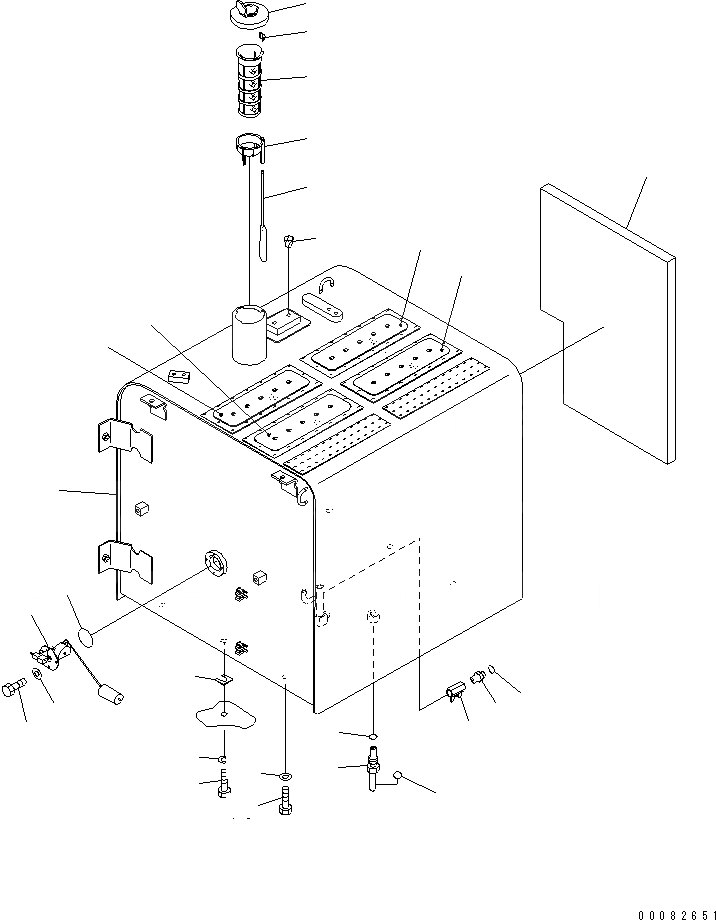 00082651