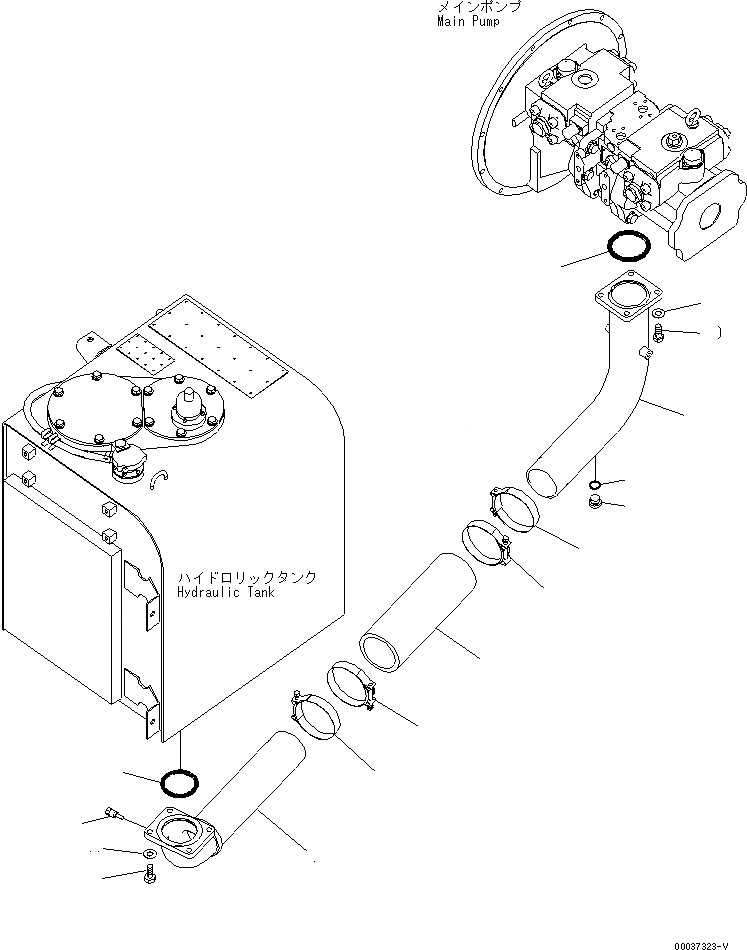 メインポンプ
Main Pump

ハイドロリックタンク
Hydraulic Tank

00037323-V