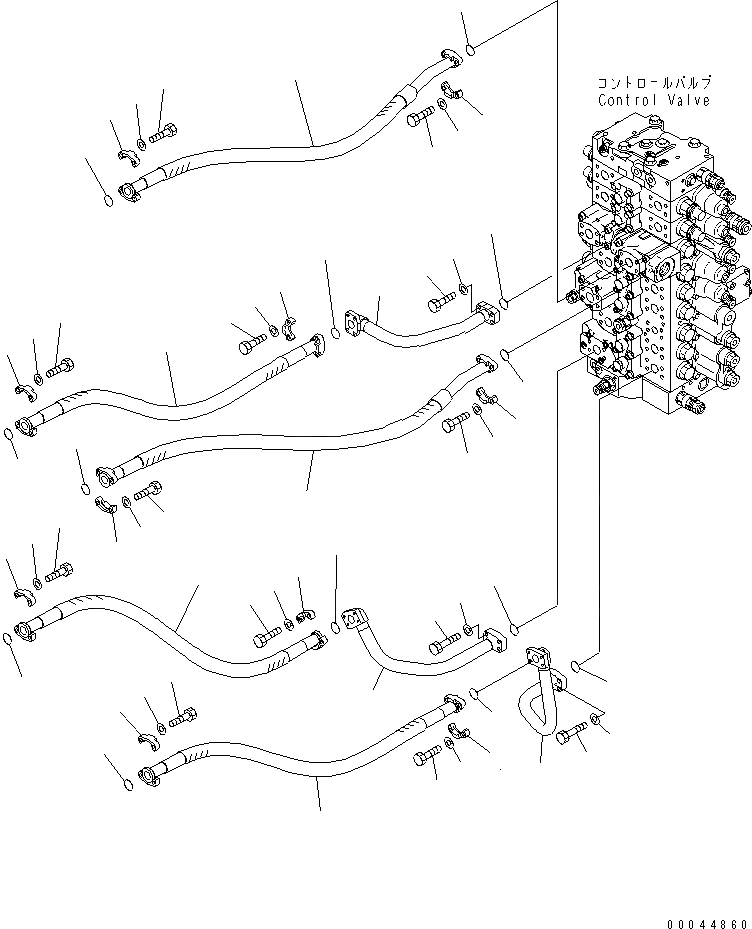 コントロールバルブ
Control Valve

00044860