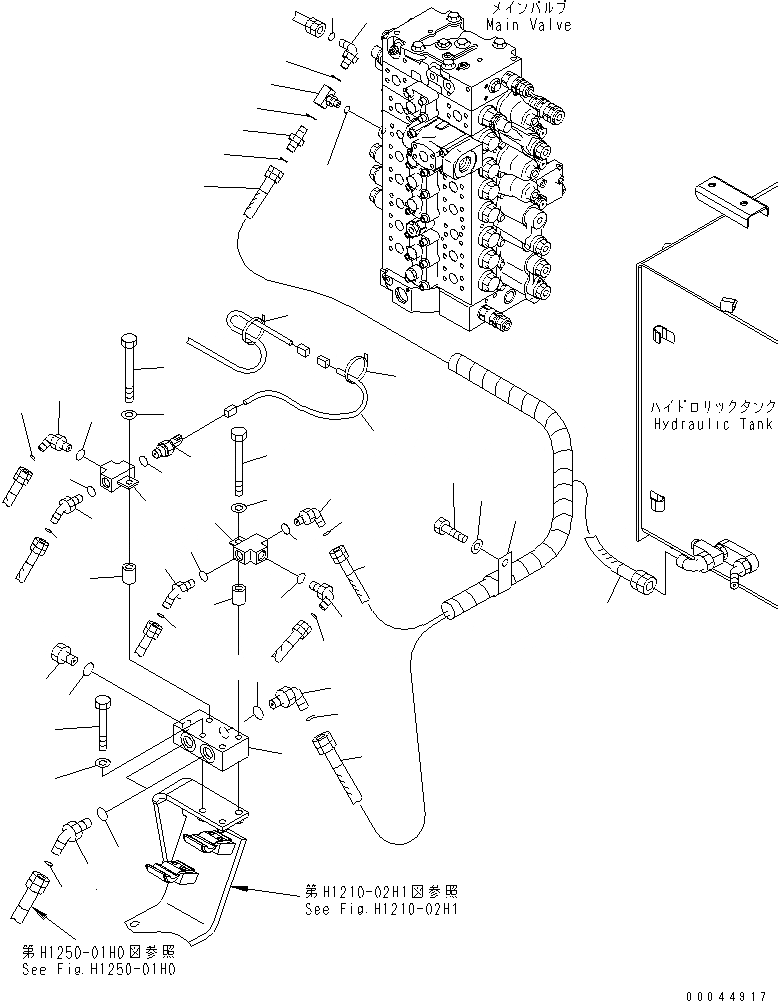 メインバルブ
Main Valve

ハイドロリックタンク
Hydraulic Tank

第H1210-02H1図参照
See Fig.H1210-02H1

第H1250-01H0図参照
See Fig.H1250-01H0

00044917