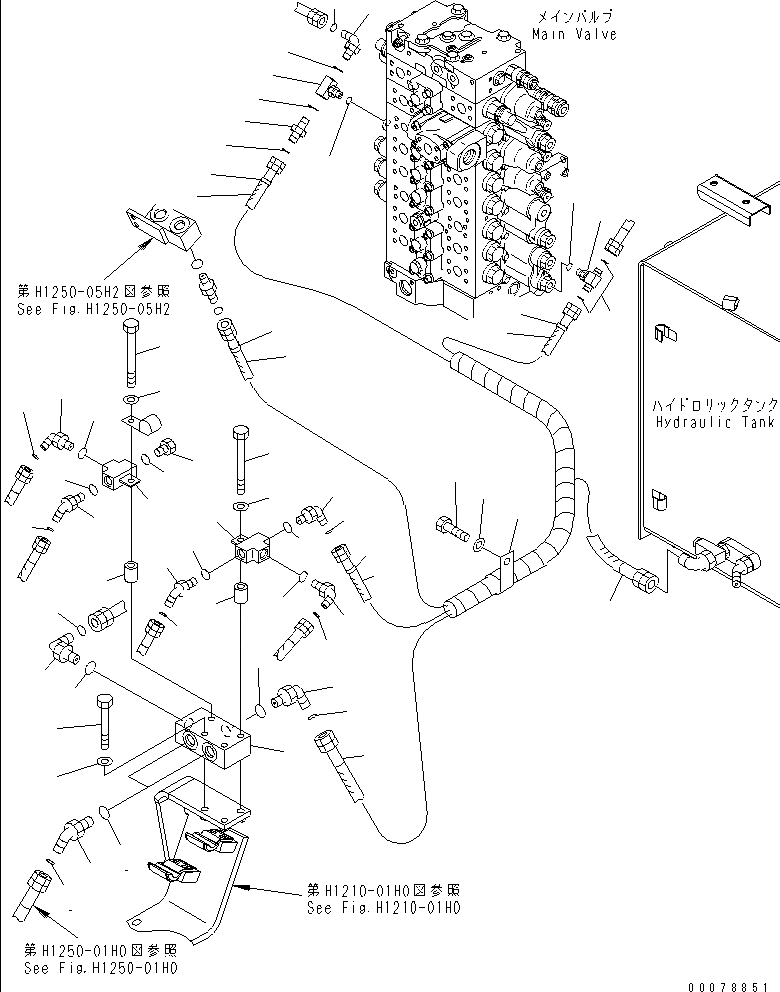 メインバルブ
Main Valve

第H1250-05H2図参照
See Fig.H1250-05H2

ハイドロリックタンク
Hydraulic Tank

第H1210-01H0図参照
See Fig.H1210-01H0

第H1250-01H0図参照
See Fig.H1250-01H0

00078851