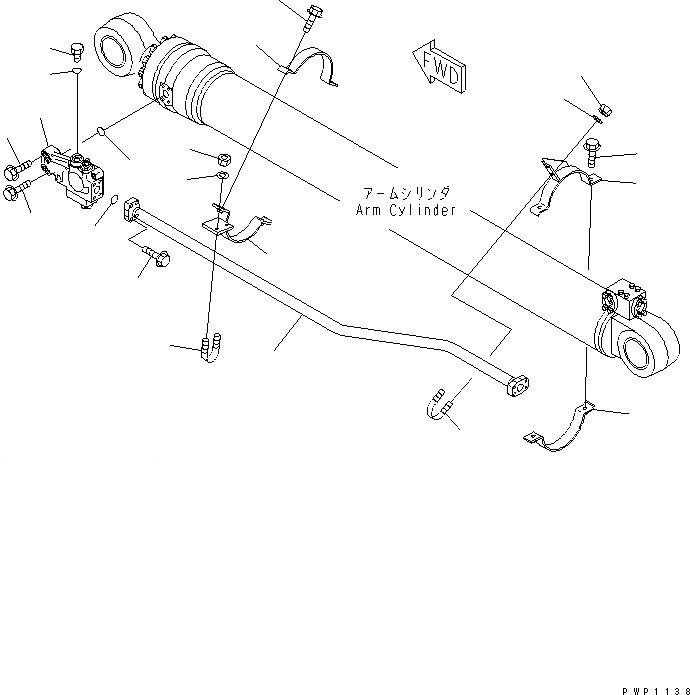 FWD

アームシリンダ
Arm Cylinder

PWP1138