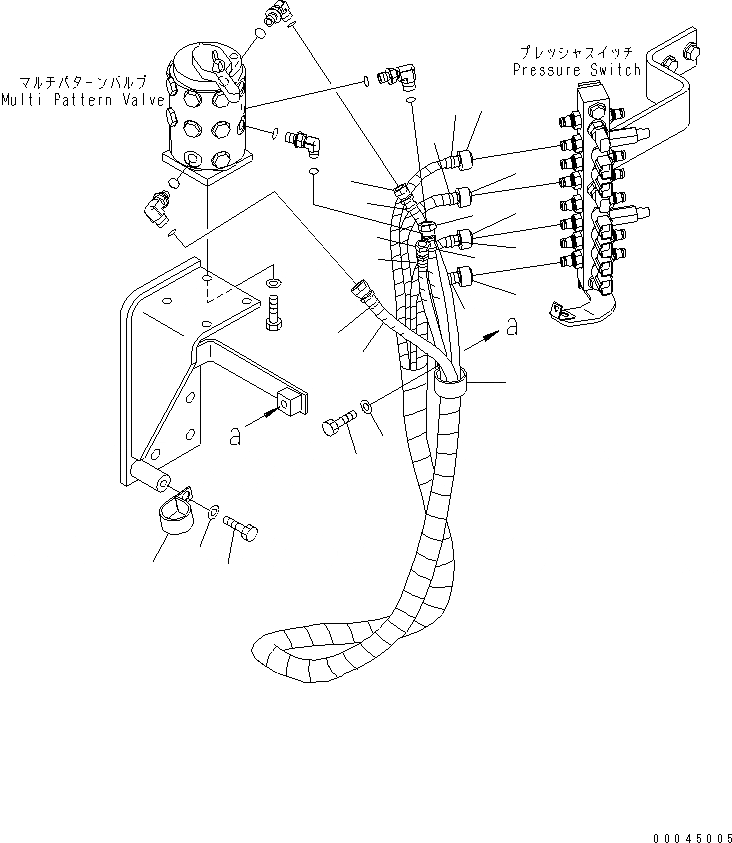 マルチパターンバルブ
Multi Pattern Valve

プレッシャスイッチ
Pressure Switch

a

a

00045005