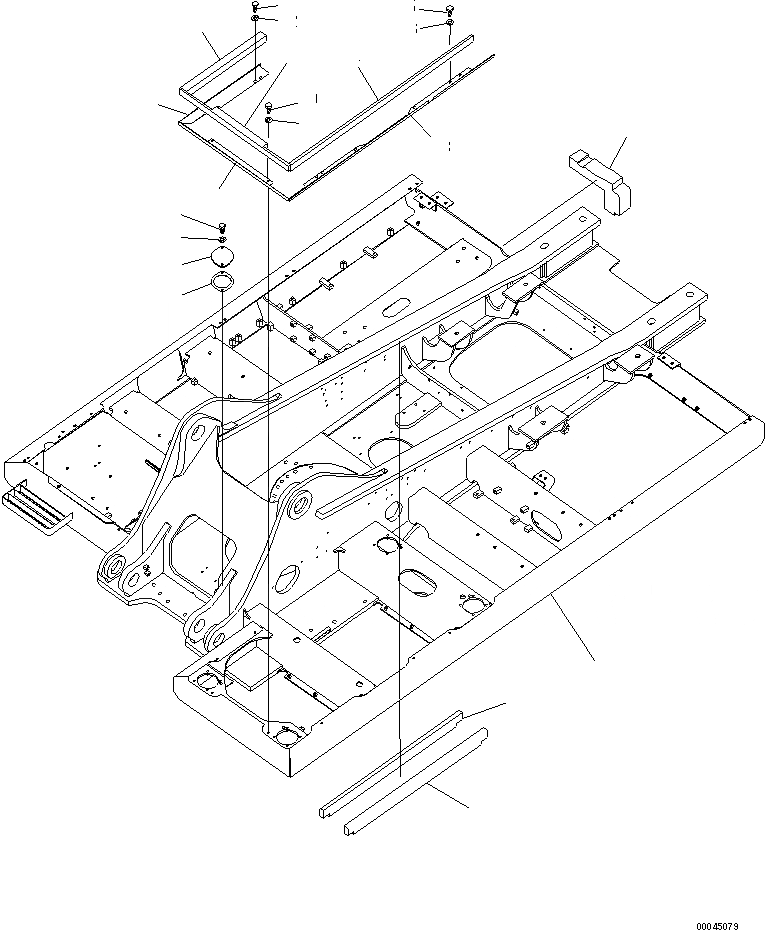 00045079