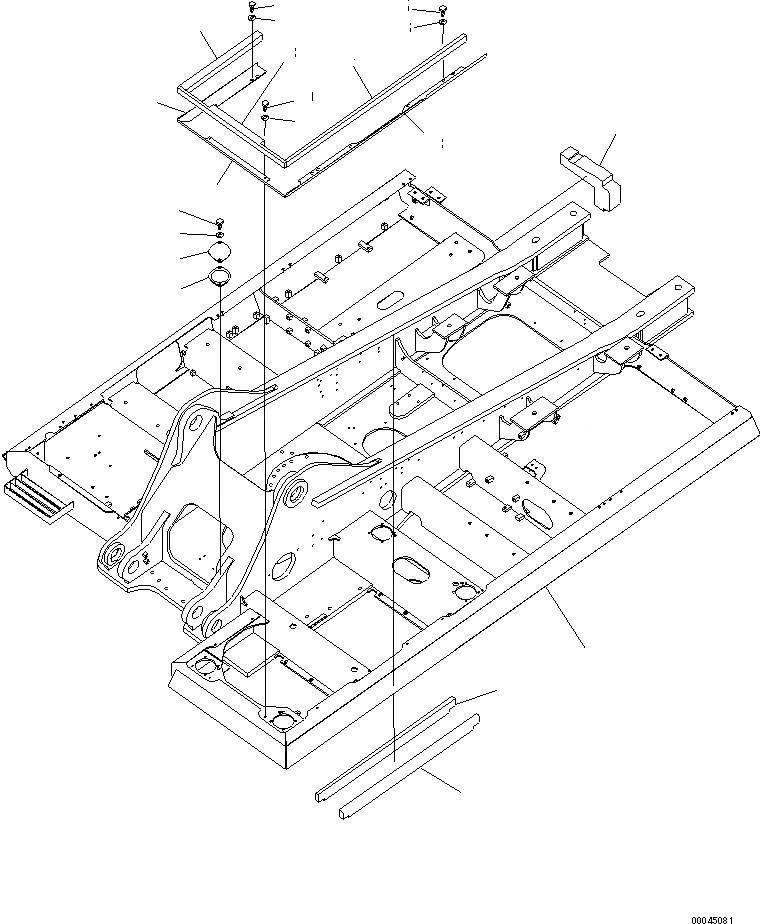 00045081