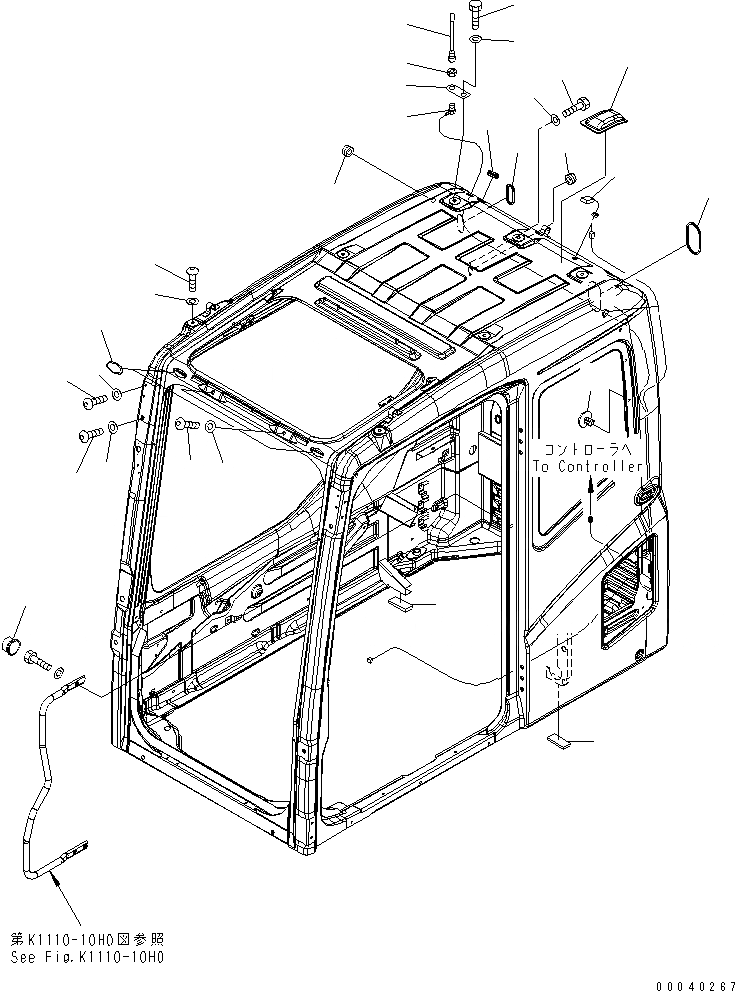 コントローラへ
To Controller

第K1110-10H0図参照
See Fig.K1110-10H0

00040267