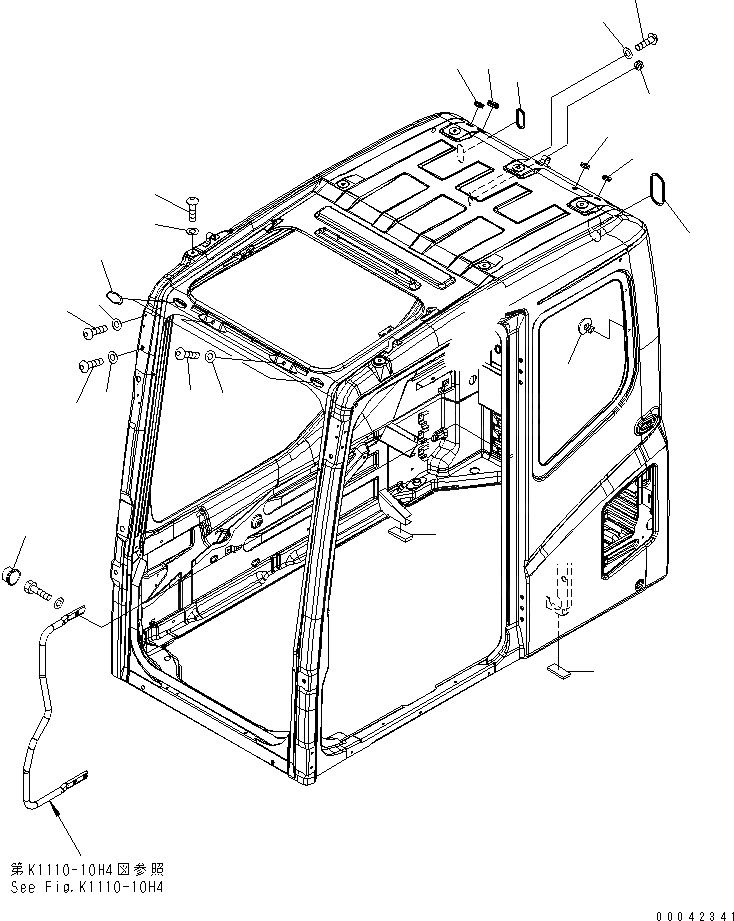 第K1110-10H4図参照
See Fig.K1110-10H4

00042341