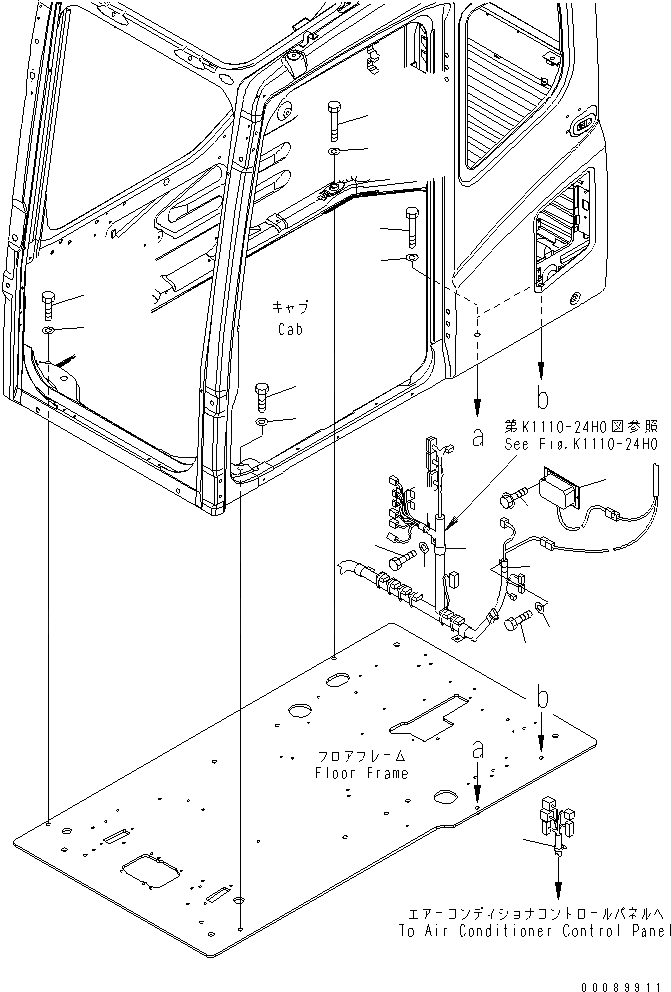 キャブ
Cab

b

a

第K1110-24H0図参照
See Fig.K1110-24H0

b

a

フロアフレーム
Floor Frame

エアーコンディショナコントロールパネルへ
To Air Conditioner Control Panel

00089911