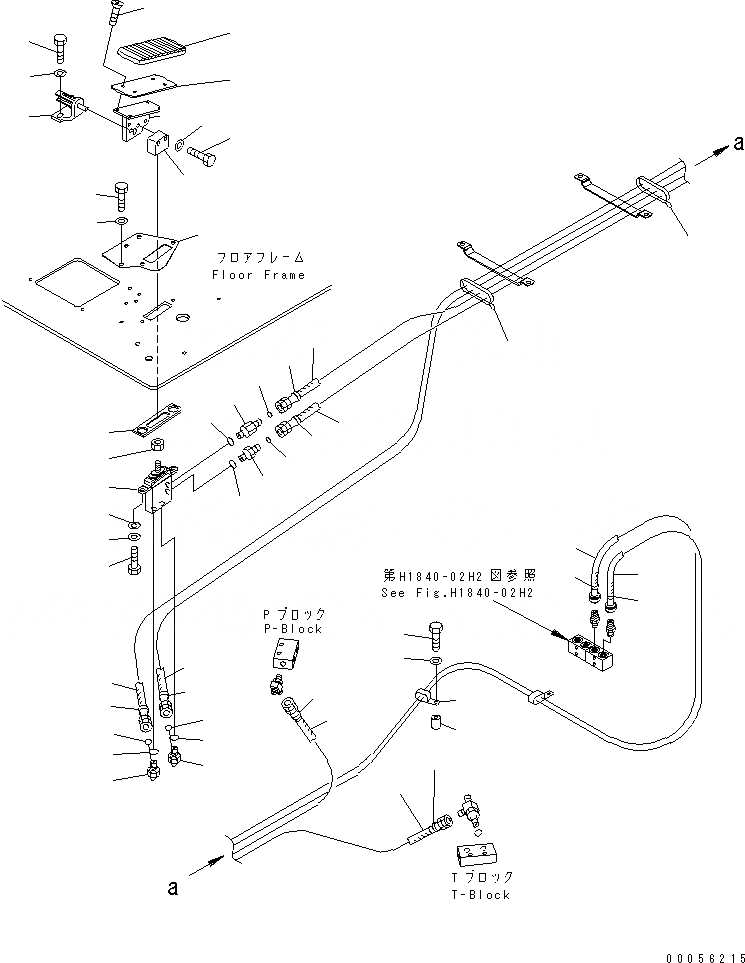 a

フロアフレーム
Floor Frame

第H1840-02H2 図参照
See Fig.H1840-02H2

Pブロック
P-Block

a

Tブロック
T-Block

00056215