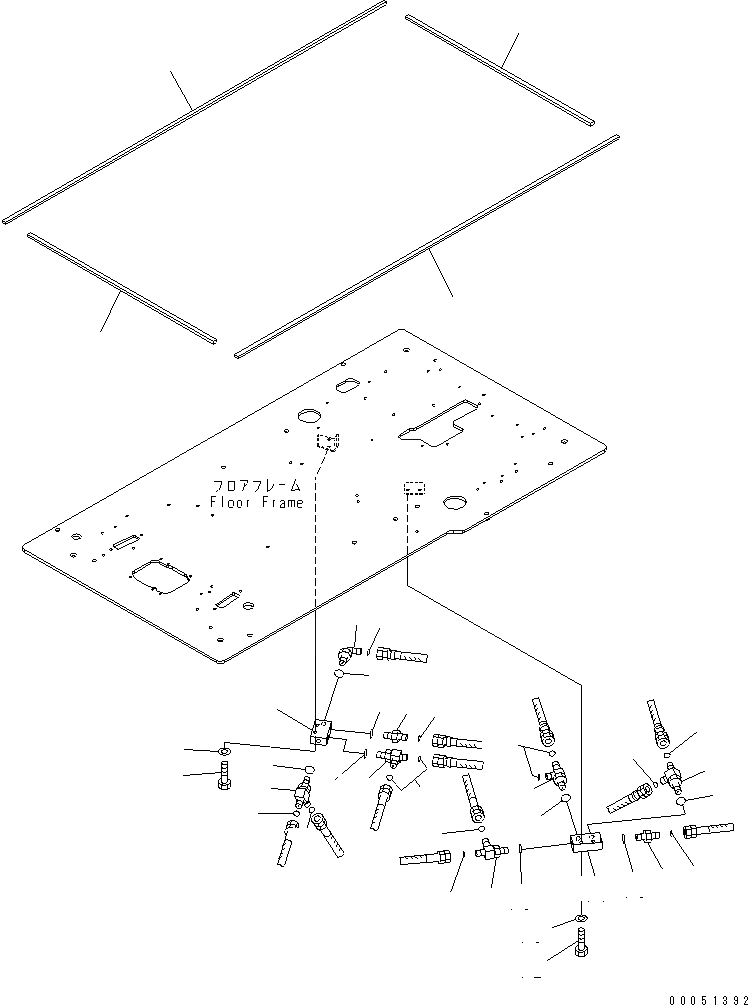 フロアフレーム
Floor Frame

00051392