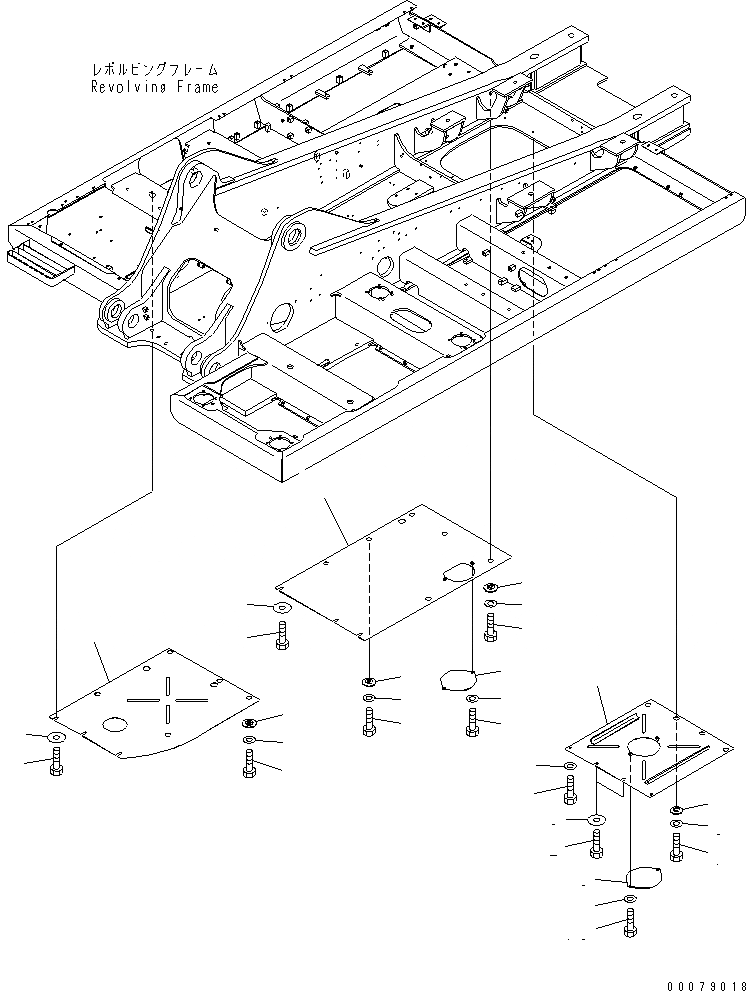 レボルビングフレーム
Revolving Frame

00079018