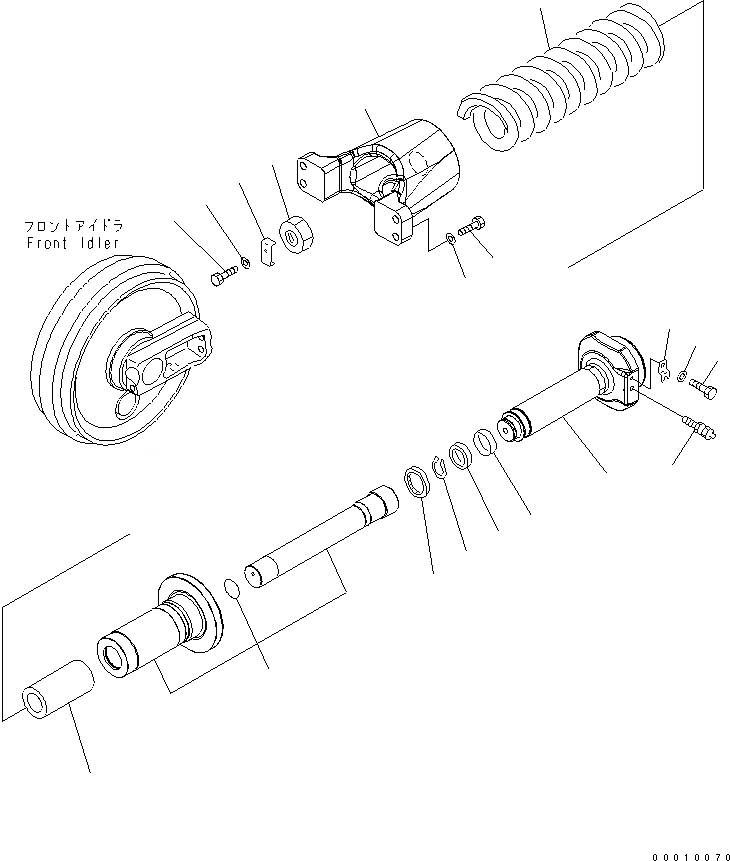 フロントアイドラ
Front Idler

00010070