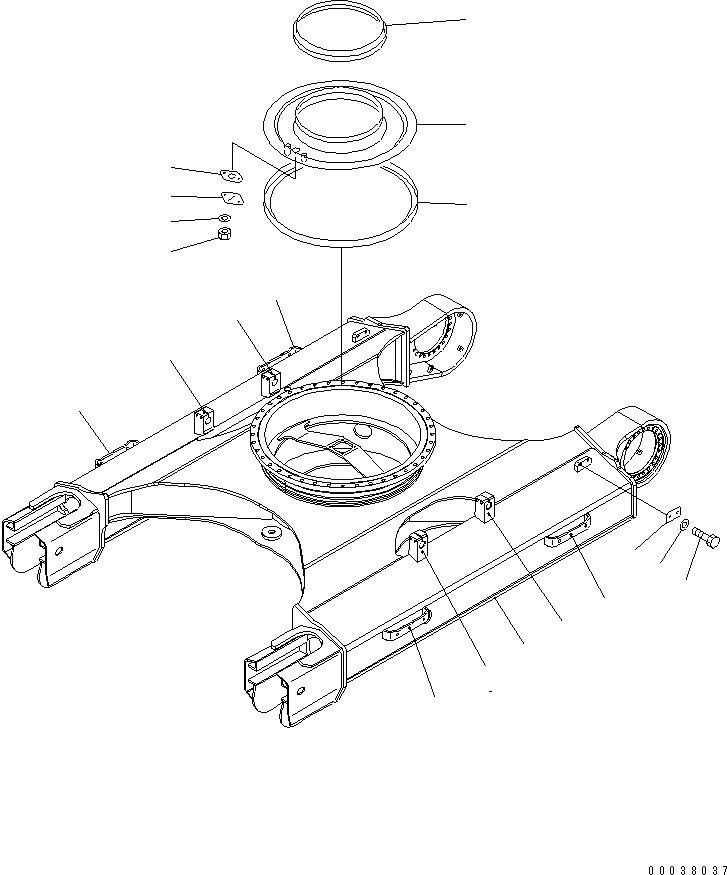 00038037