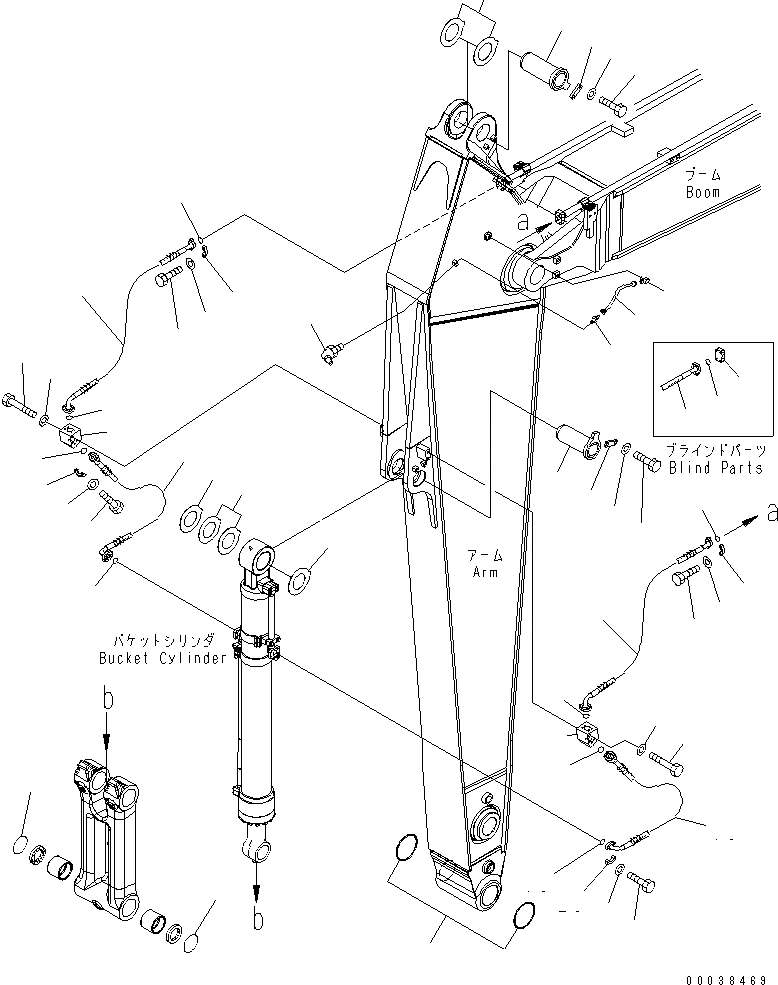 ブーム
Boom
a
ブラインドパーツ
Blind Parts
a
アーム
Arm
バケットシリンダ
Bucket Cylinder
b
b
00038469