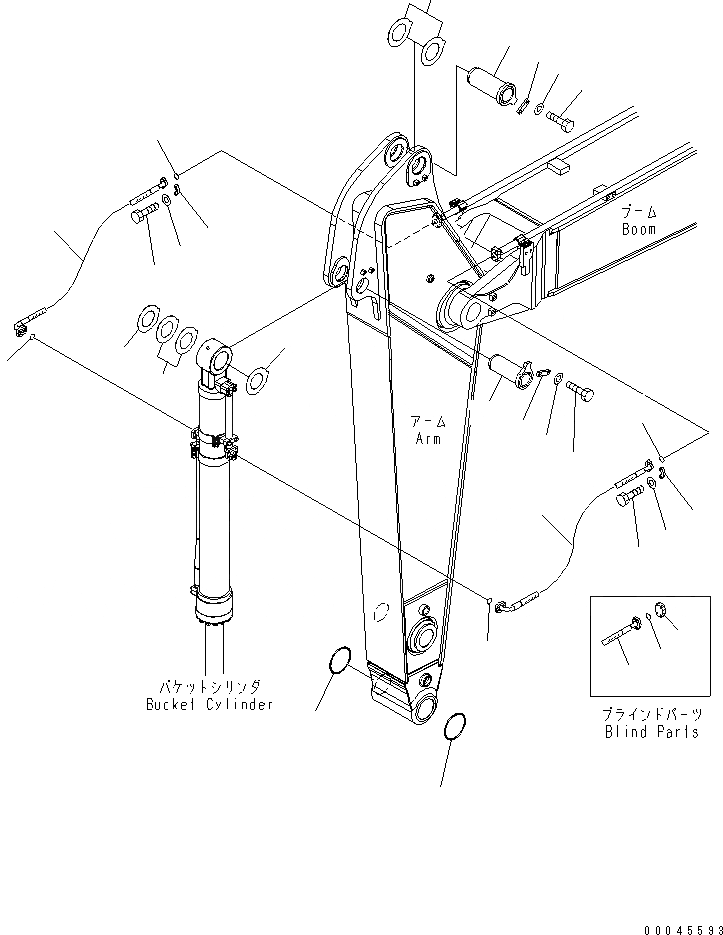 ブーム
Boom

アーム
Arm

バケットシリンダ
Bucket Cylinder

ブラインドパーツ
Blind Parts

00045593