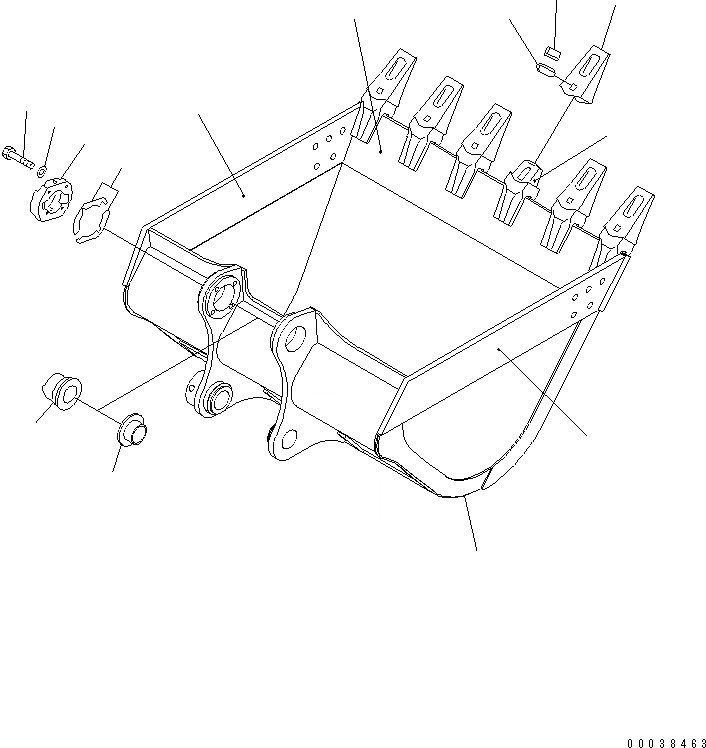 00038463