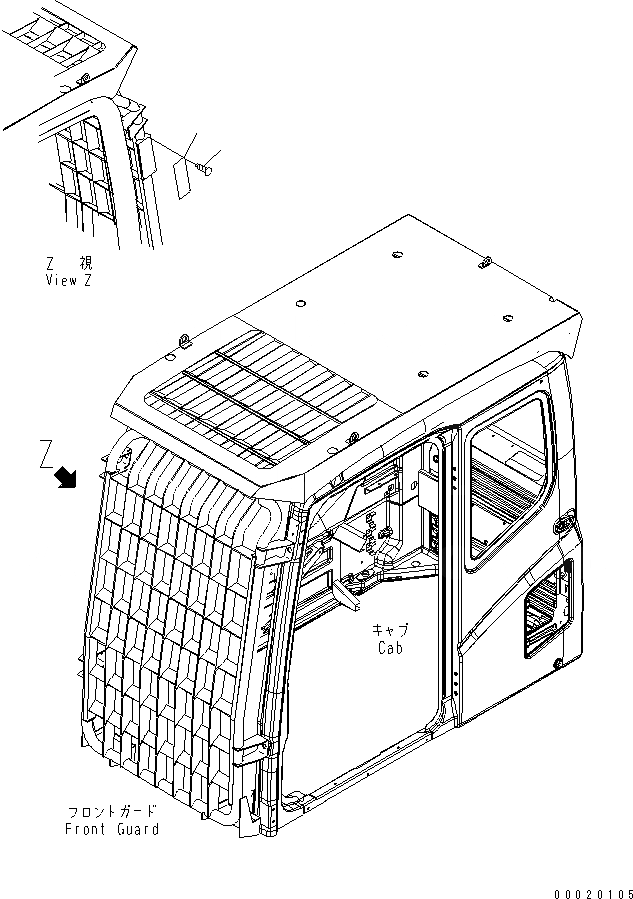 Z 視
View Z

Z

キャブ
Cab

フロントガード
Front Guard

00020105