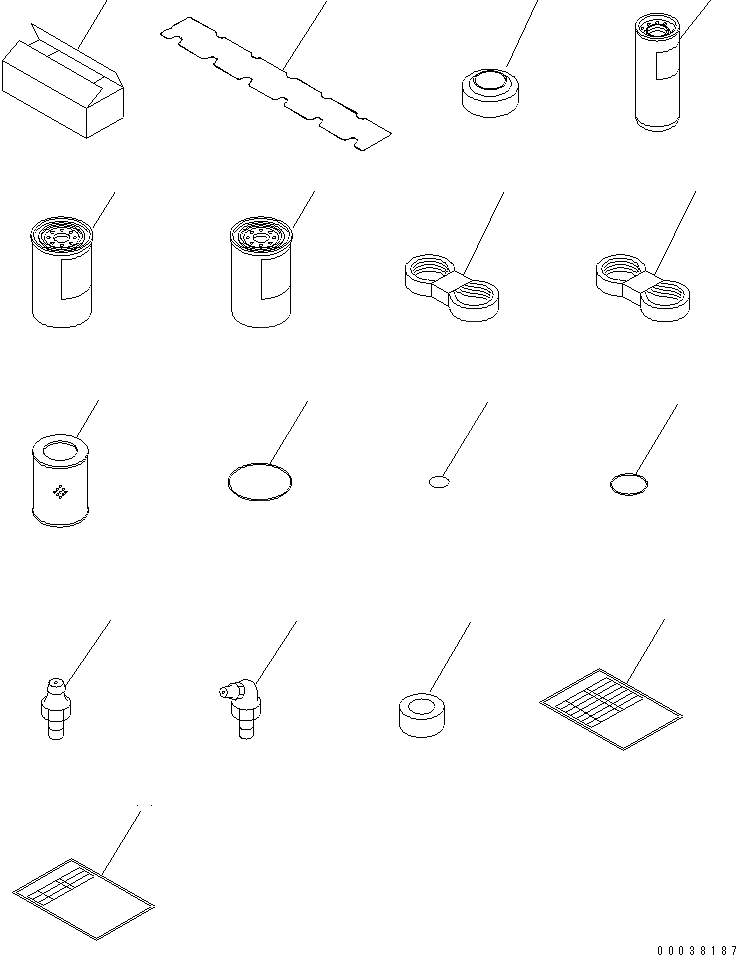 00038187