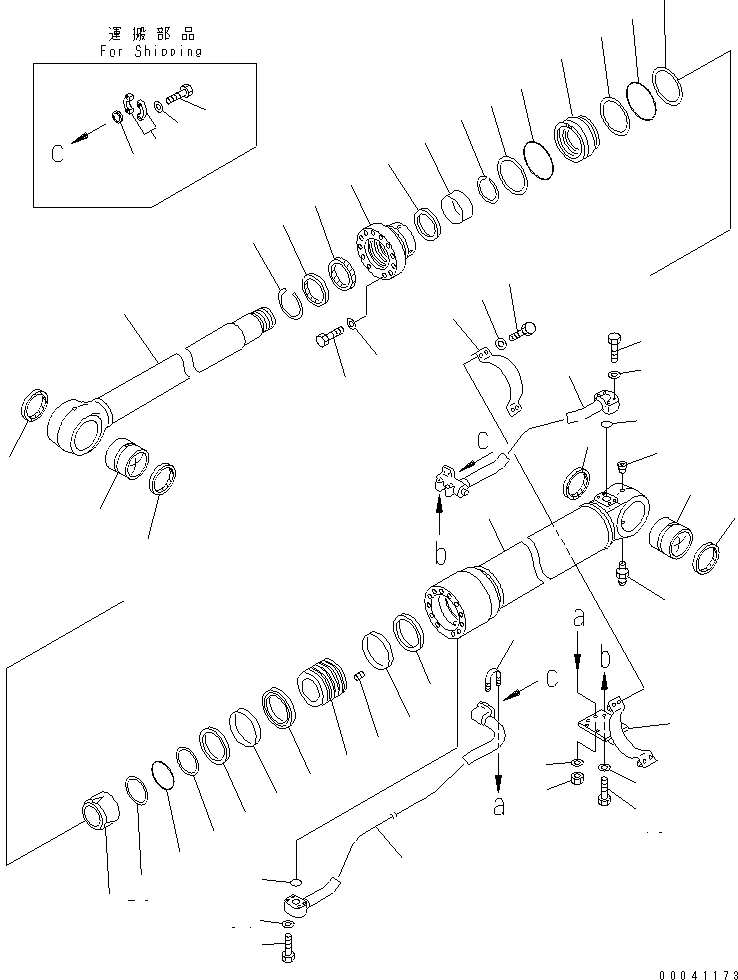 運搬部品
For Shipping

C

C

b

a

b

C

a

00041173